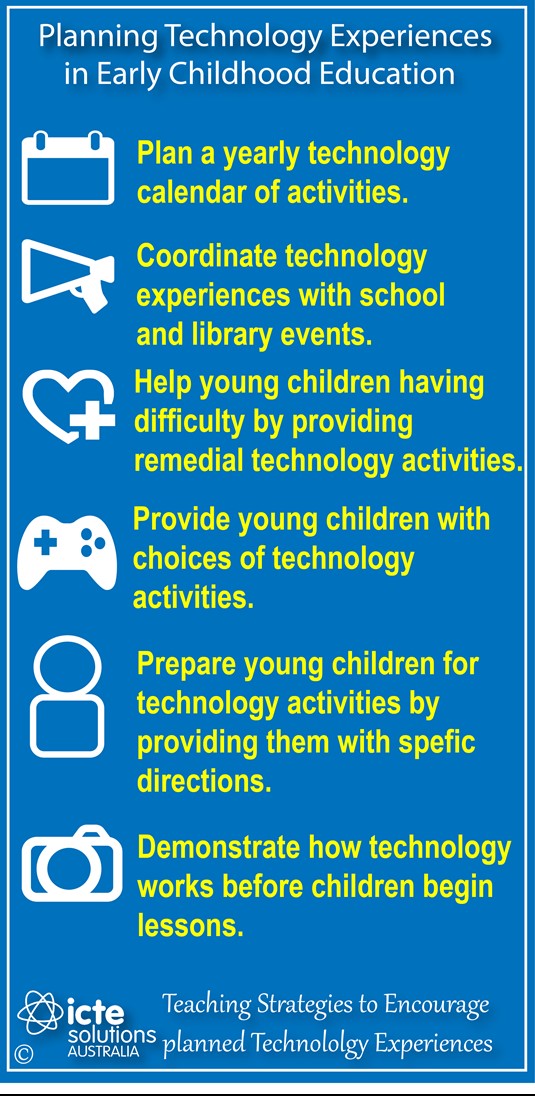 Planning Technology Experiences in Early Childhood Education

Plan a yearly technology calendar of activities.

Coordinate technology experiences with school and library events.

Help young children having difficulty by providing remedial technology activities.

Provide young children with choices of technology activities.

Prepare young children for technology activities by providing them with spefic directions.

Demonstrate how technology works before children begin lessons.

icte solutions AUSTRALIA

©

Teaching Strategies to Encourage planned Technololgy Experiences